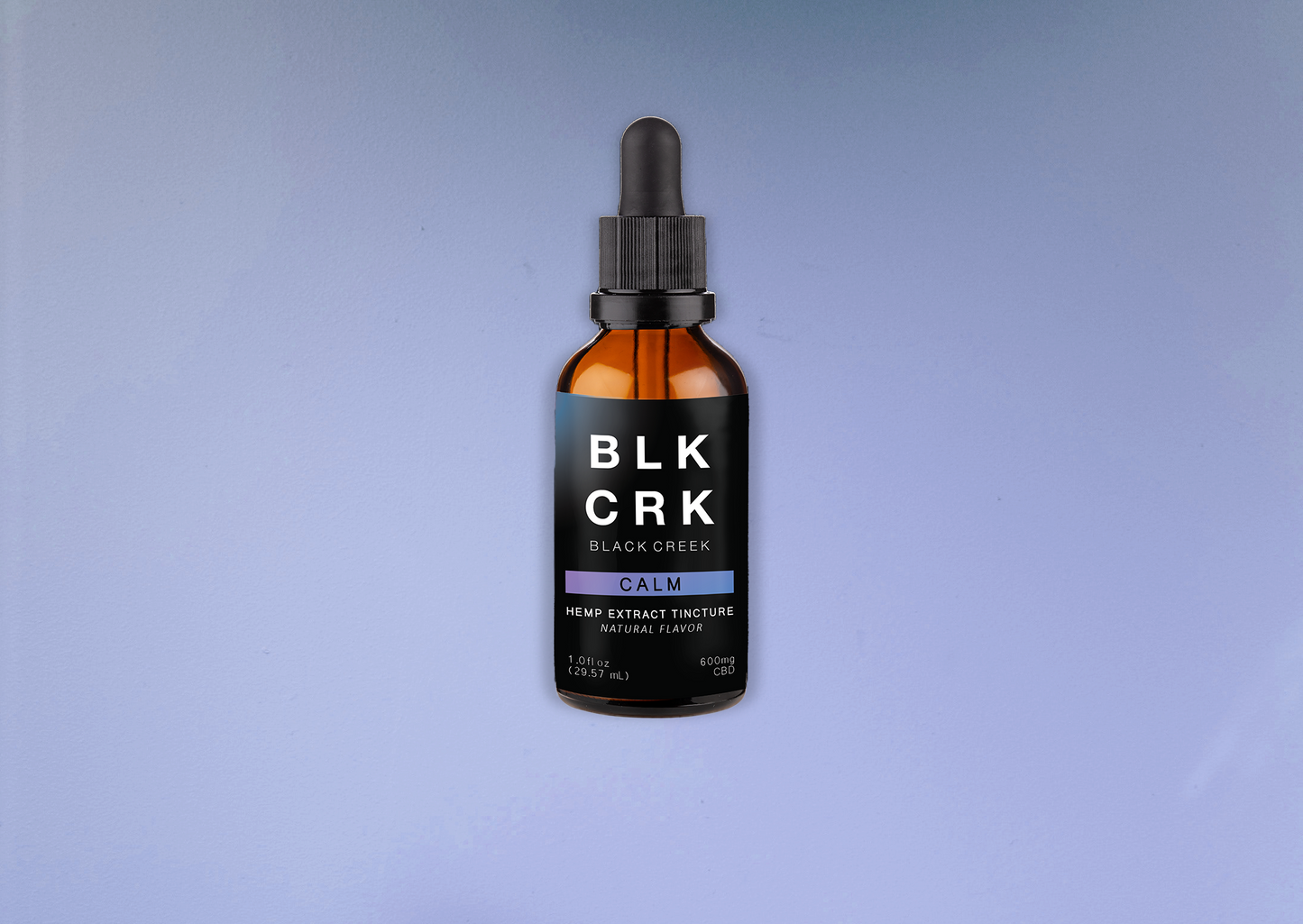 BLK
CRK
BLACK CREEK

CALM

HEMP EXTRACT TINCTURE
NATURAL FLAVOR

1.0fl oz
(29.57 mL)

600mg
CBD